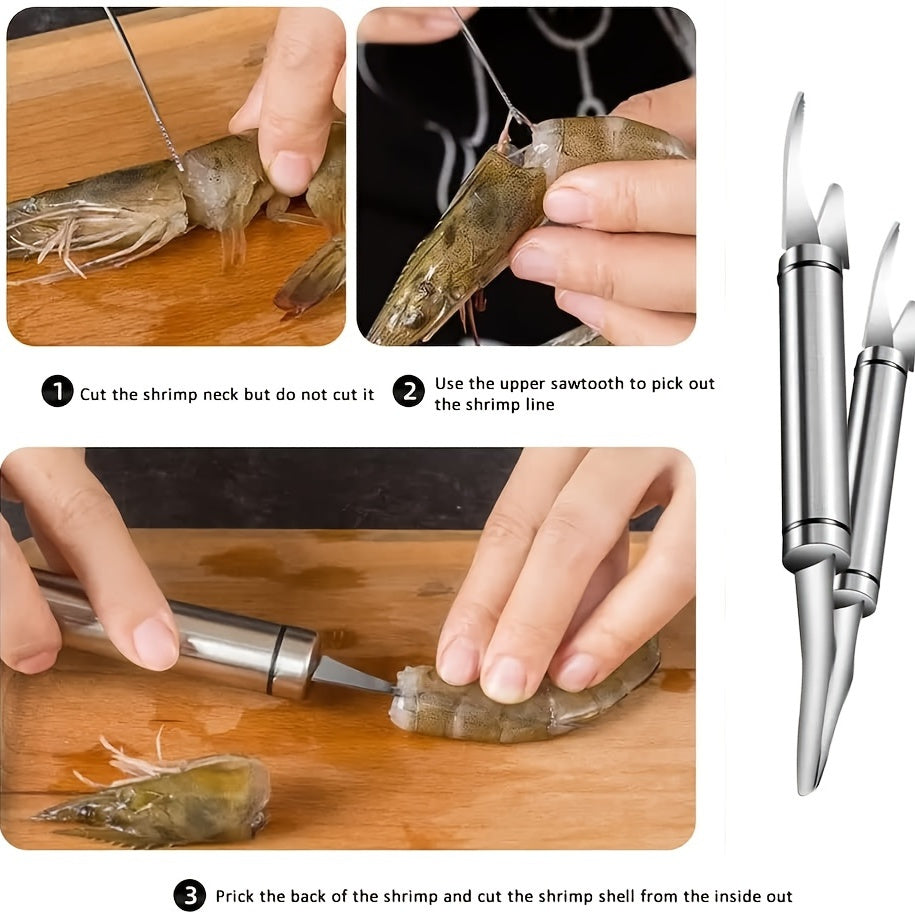 1 Cut the shrimp neck but do not cut it

2 Use the upper sawtooth to pick out the shrimp line

3 Prick the back of the shrimp and cut the shrimp shell from the inside out