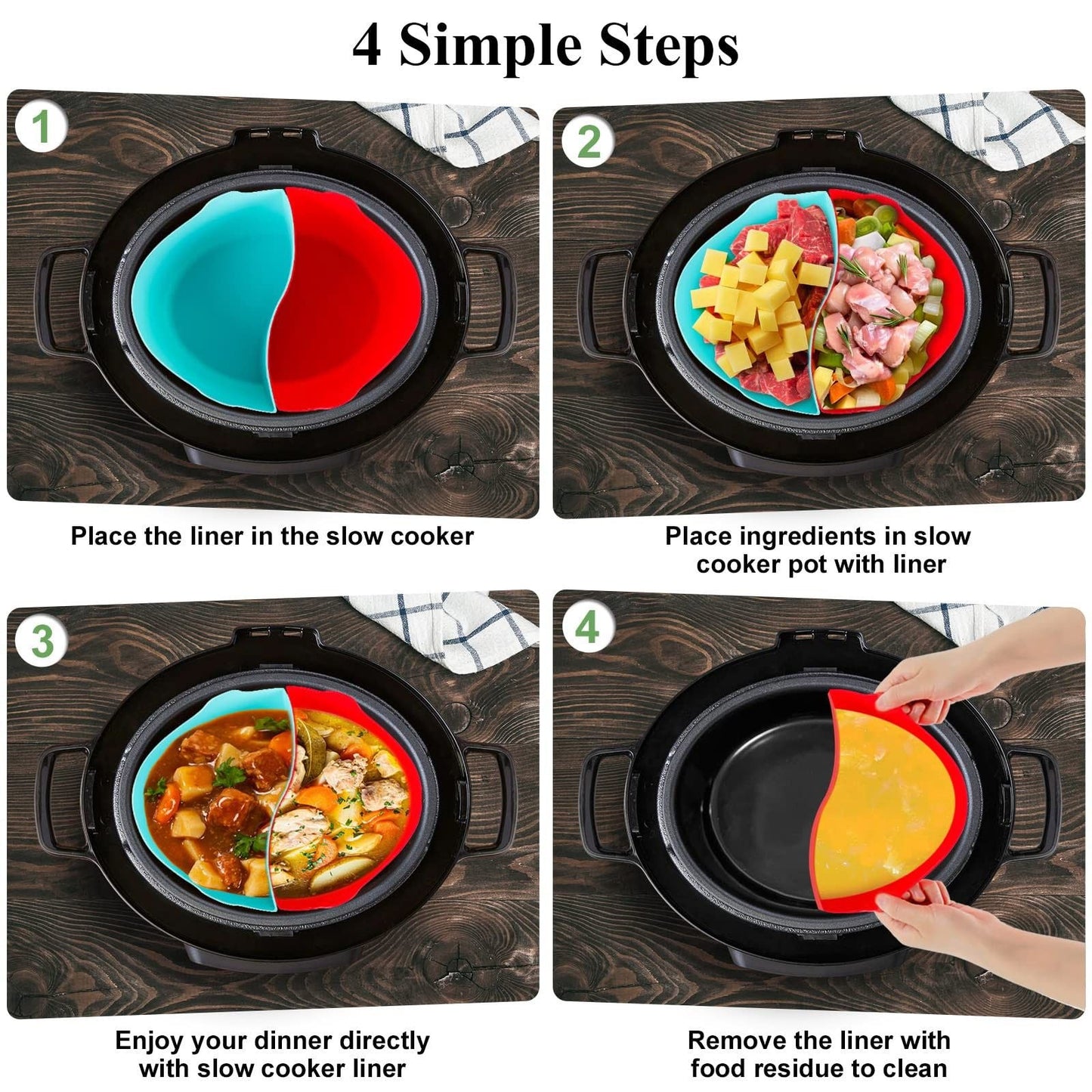 4 Simple Steps

1

Place the liner in the slow cooker

2

Place ingredients in slow cooker pot with liner

3

Enjoy your dinner directly with slow cooker liner

4

Remove the liner with food residue to clean